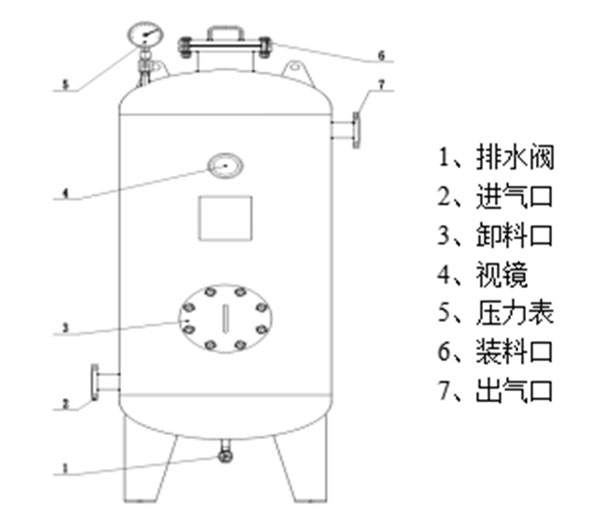 5

6

7

4

3

2

1

1、排水阀
2、进气口
3、卸料口
4、视镜
5、压力表
6、装料口
7、出气口